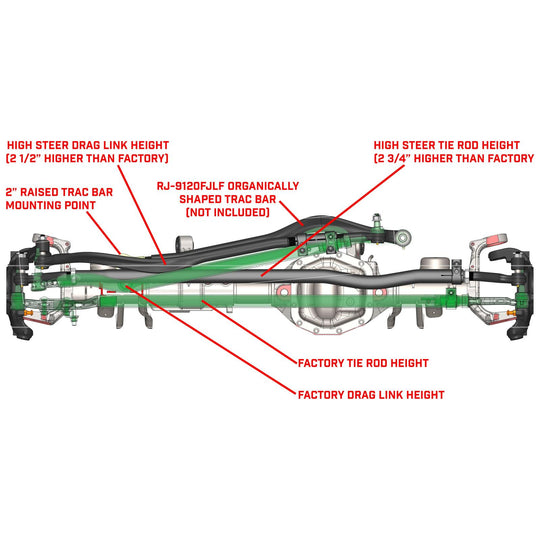 HIGH STEER DRAG LINK HEIGHT
(2 1/2" HIGHER THAN FACTORY)

HIGH STEER TIE ROD HEIGHT
(2 3/4" HIGHER THAN FACTORY

2" RAISED TRAC BAR
MOUNTING POINT

RJ-9120FJLF ORGANICALLY
SHAPED TRAC BAR
(NOT INCLUDED)

FACTORY TIE ROD HEIGHT

FACTORY DRAG LINK HEIGHT