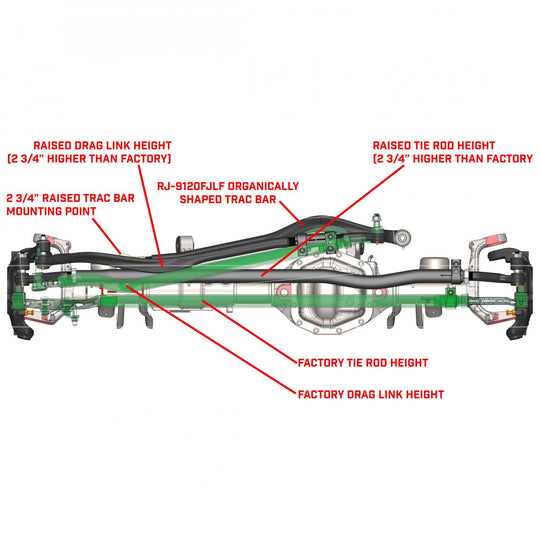 RAISED DRAG LINK HEIGHT
(2 3/4" HIGHER THAN FACTORY)

RAISED TIE ROD HEIGHT
(2 3/4" HIGHER THAN FACTORY

RJ-9120FJLF ORGANICALLY
SHAPED TRAC BAR

2 3/4" RAISED TRAC BAR
MOUNTING POINT

FACTORY TIE ROD HEIGHT

FACTORY DRAG LINK HEIGHT