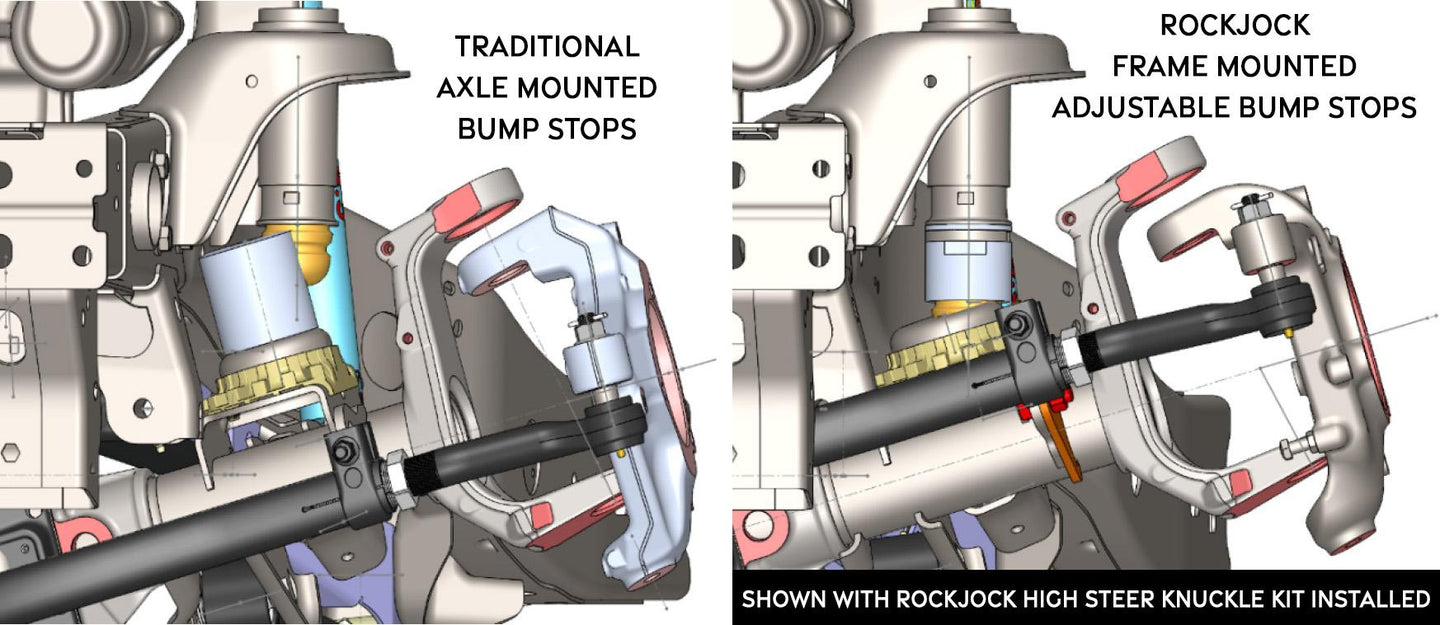 TRADITIONAL AXLE MOUNTED BUMP STOPS

ROCKJOCK FRAME MOUNTED ADJUSTABLE BUMP STOPS

SHOWN WITH ROCKJOCK HIGH STEER KNUCKLE KIT INSTALLED