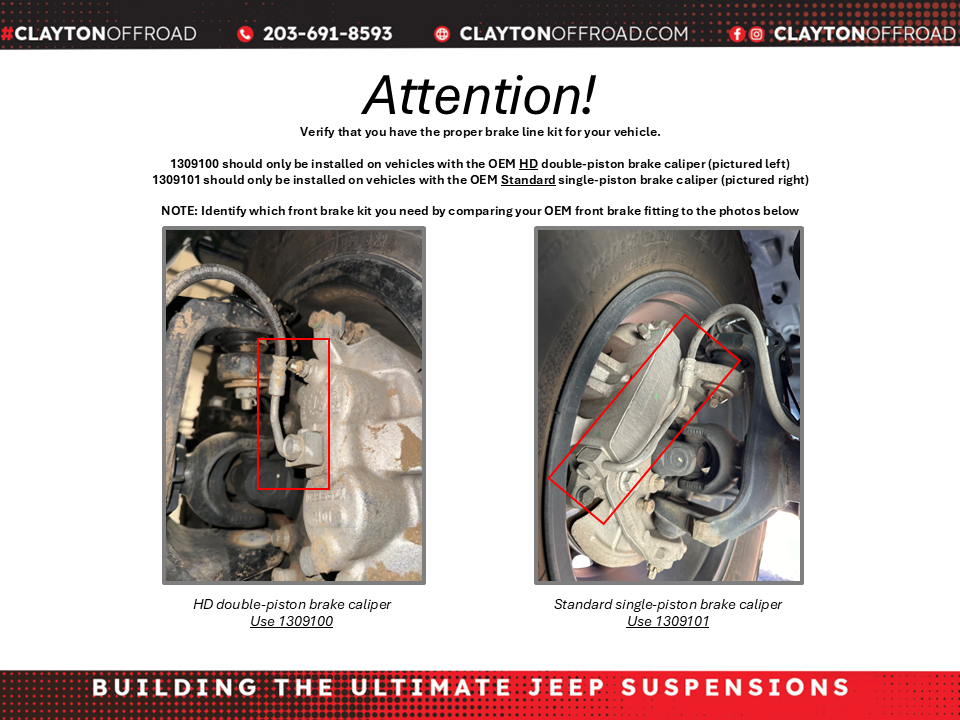 #CLAYTONOFFROAD 203-691-8593 CLAYTONOFFROAD.COM CLAYTONOFFROAD

Attention!

Verify that you have the proper brake line kit for your vehicle.

1309100 should only be installed on vehicles with the OEM HD double-piston brake caliper (pictured left)
1309101 should only be installed on vehicles with the OEM Standard single-piston brake caliper (pictured right)

NOTE: Identify which front brake kit you need by comparing your OEM front brake fitting to the photos below

HD double-piston brake caliper
Use 1309100

Standard single-piston brake caliper
Use 1309101

BUILDING THE ULTIMATE JEEP SUSPENSIONS