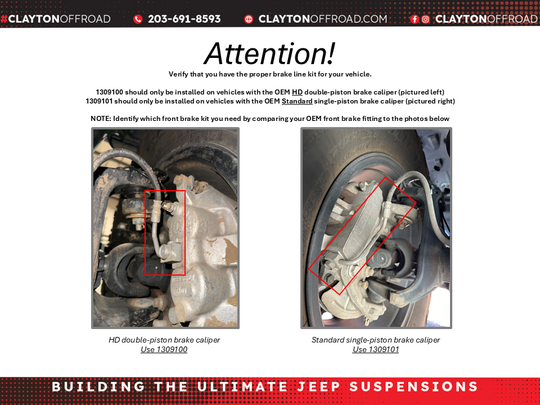 #CLAYTONOFFROAD 203-691-8593 CLAYTONOFFROAD.COM CLAYTONOFFROAD

Attention!

Verify that you have the proper brake line kit for your vehicle.

1309100 should only be installed on vehicles with the OEM HD double-piston brake caliper (pictured left)
1309101 should only be installed on vehicles with the OEM Standard single-piston brake caliper (pictured right)

NOTE: Identify which front brake kit you need by comparing your OEM front brake fitting to the photos below

HD double-piston brake caliper
Use 1309100

Standard single-piston brake caliper
Use 1309101

BUILDING THE ULTIMATE JEEP SUSPENSIONS